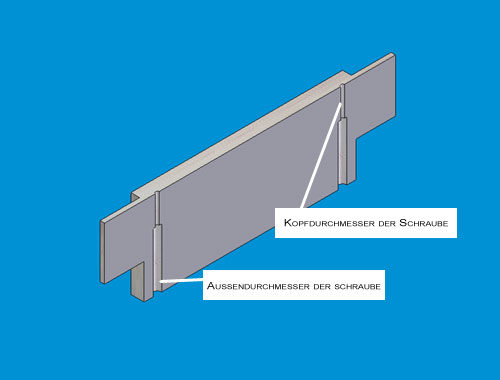 Kopfdurchmesser der Schraube

Aussendurchmesser der schraube